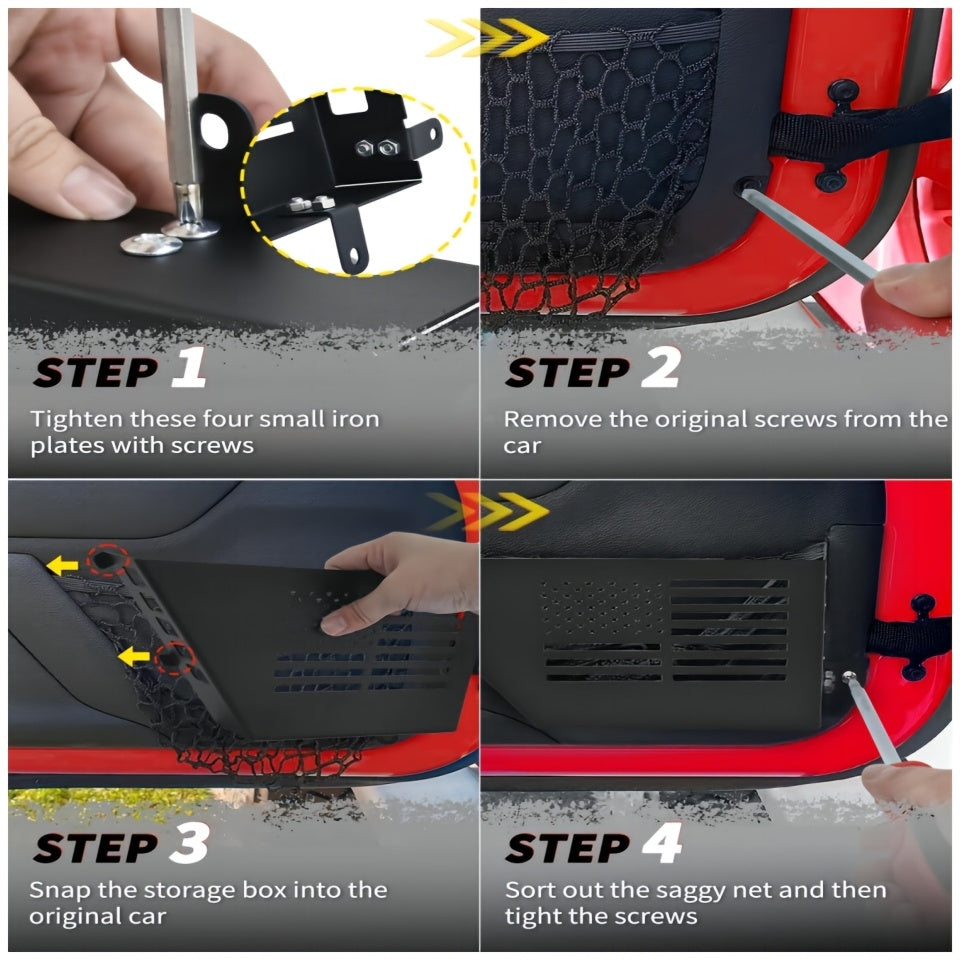 STEP 1

Tighten these four small iron plates with screws

STEP 2

Remove the original screws from the car

STEP 3

Snap the storage box into the original car

STEP 4

Sort out the saggy net and then tight the screws